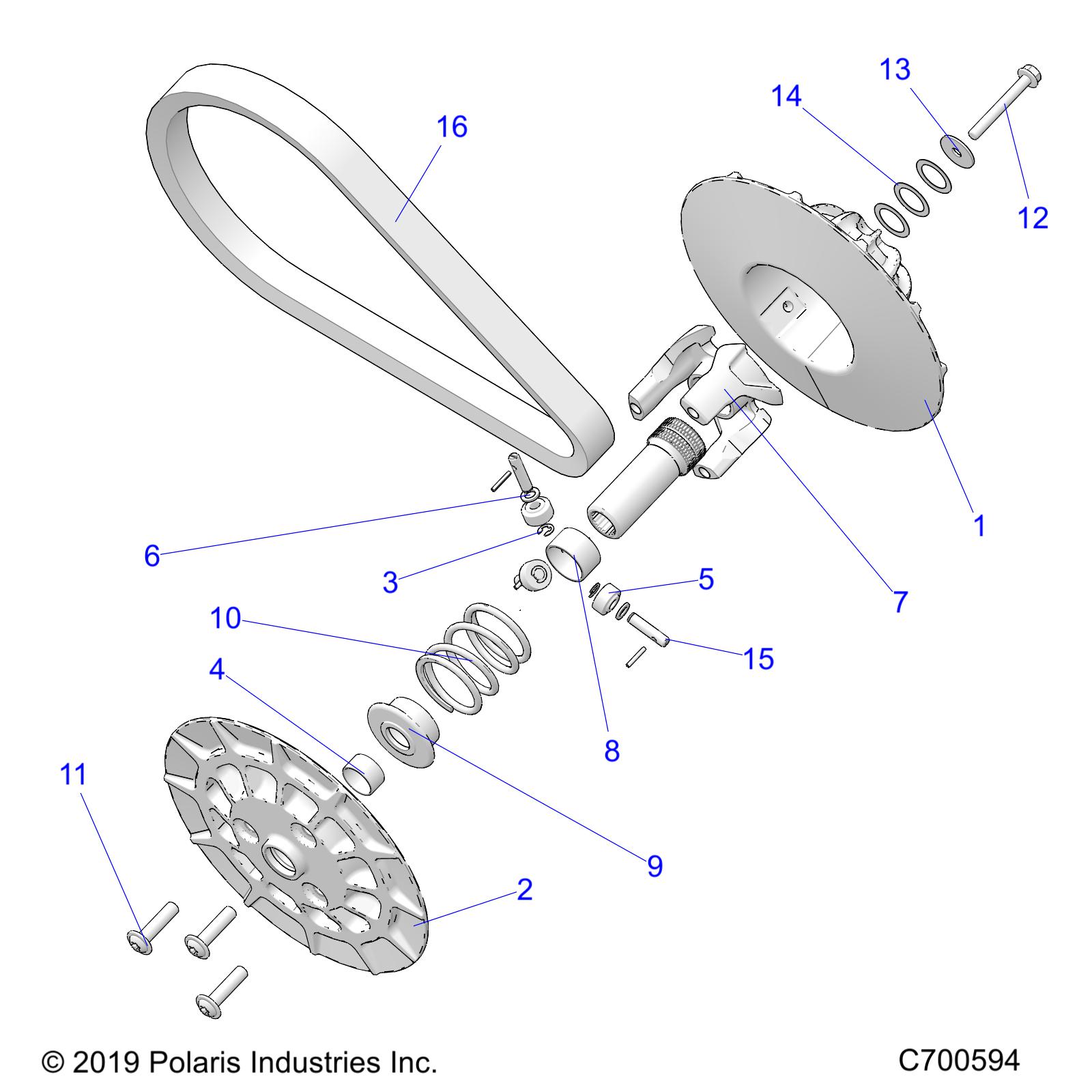 13
14
16
12
1
7
6
3
5
10
15
4
8
11
9
2

© 2019 Polaris Industries Inc.
C700594